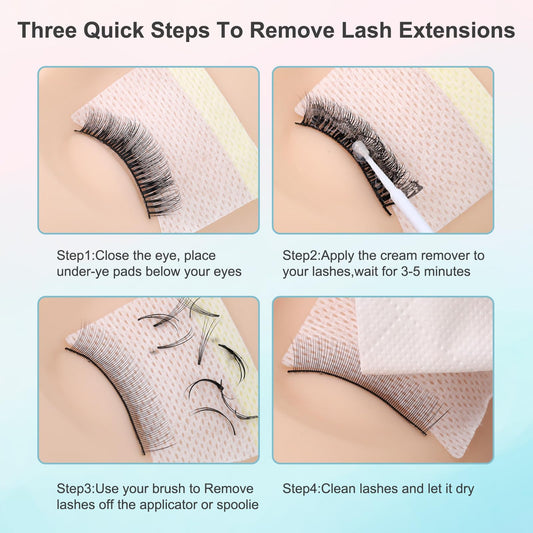 Three Quick Steps To Remove Lash Extensions

Step1:Close the eye, place under-ye pads below your eyes

Step2:Apply the cream remover to your lashes,wait for 3-5 minutes

Step3:Use your brush to Remove lashes off the applicator or spoolie

Step4:Clean lashes and let it dry