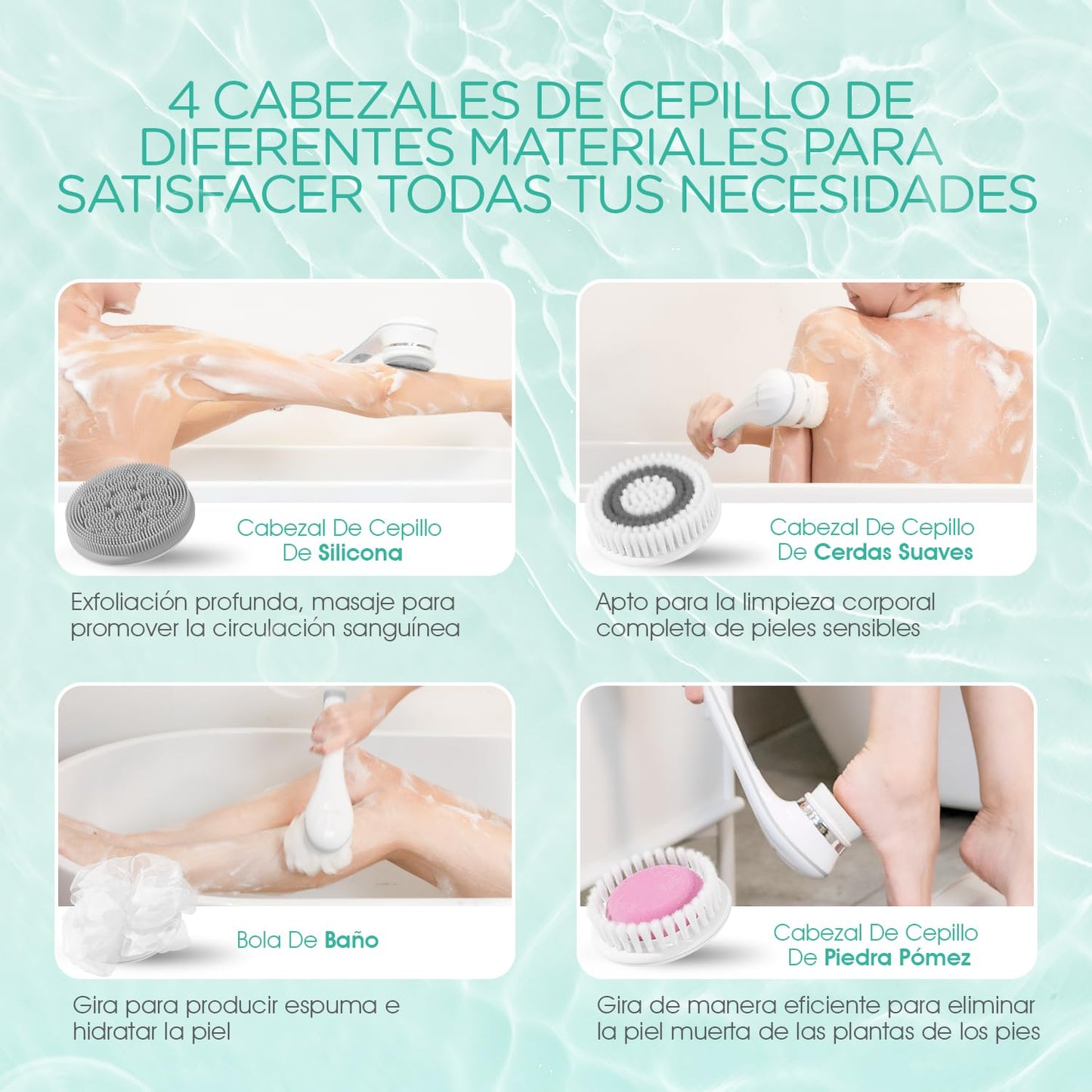 4 CABEZALES DE CEPILLO DE DIFERENTES MATERIALES PARA SATISFACER TODAS TUS NECESIDADES

Cabezal De Cepillo De Silicona

Exfoliación profunda, masaje para promover la circulación sanguínea

Cabezal De Cepillo De Cerdas Suaves

Apto para la limpieza corporal completa de pieles sensibles

Bola De Baño

Gira para producir espuma e hidratar la piel

Cabezal De Cepillo De Piedra Pómez

Gira de manera eficiente para eliminar la piel muerta de las plantas de los pies