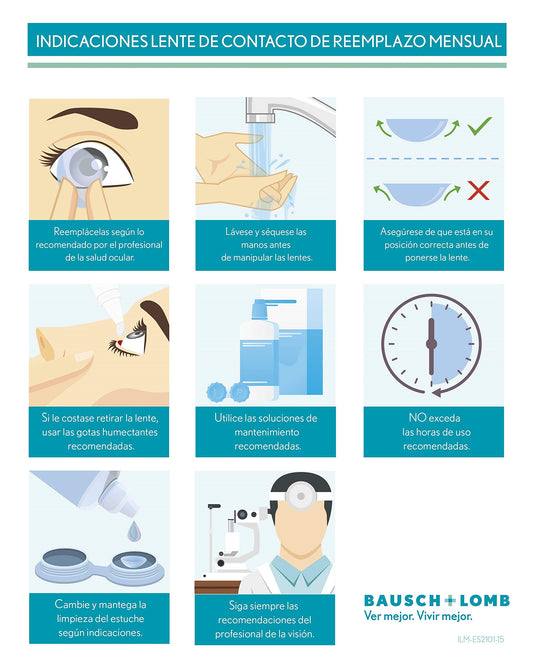 INDICACIONES LENTE DE CONTACTO DE REEMPLAZO MENSUAL

Reemplácelas según lo recomendado por el profesional de la salud ocular.

Lávese y séquese las manos antes de manipular las lentes.

Asegúrese de que está en su posición correcta antes de ponerse la lente.

Si le costase retirar la lente, usar las gotas humectantes recomendadas.

Utilice las soluciones de mantenimiento recomendadas.

NO exceda las horas de uso recomendadas.

Cambie y mantega la limpieza del estuche según indicaciones.

Siga siempre las recomendaciones del profesional de la visión.

BAUSCH + LOMB
Ver mejor. Vivir mejor.

ILM-ES2101-15