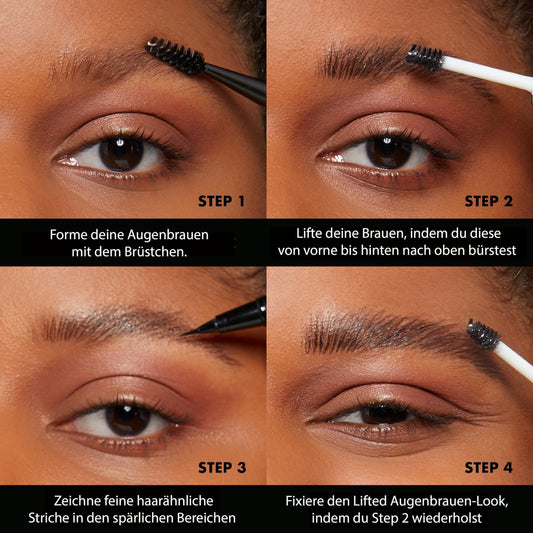 STEP 1

Forme deine Augenbrauen mit dem Brüstchen.

STEP 2

Lifte deine Brauen, indem du diese von vorne bis hinten nach oben bürstest

STEP 3

Zeichne feine haarähnliche Striche in den spärlichen Bereichen

STEP 4

Fixiere den Lifted Augenbrauen-Look, indem du Step 2 wiederholst